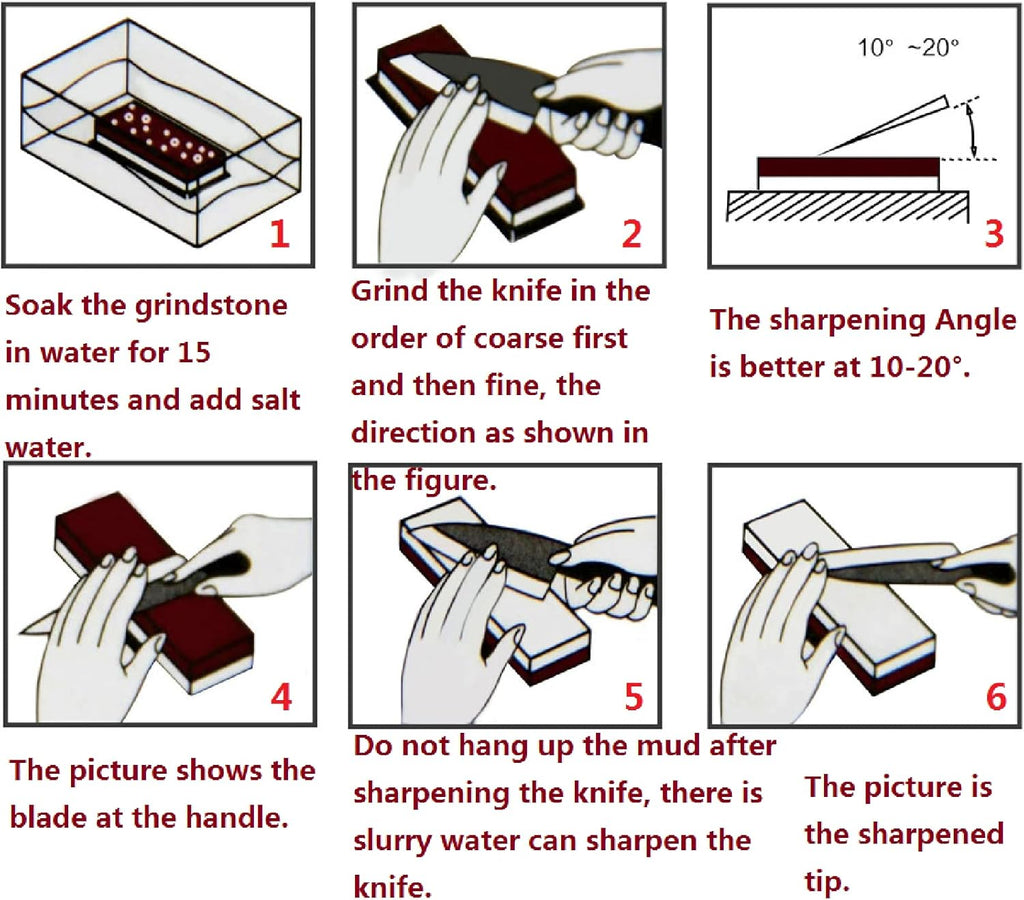 1

Soak the grindstone in water for 15 minutes and add salt water.

2

Grind the knife in the order of coarse first and then fine, the direction as shown in the figure.

10° ~20°

3

The sharpening Angle is better at 10-20°.

4

The picture shows the blade at the handle.

5

Do not hang up the mud after sharpening the knife, there is slurry water can sharpen the knife.

6

The picture is the sharpened tip.