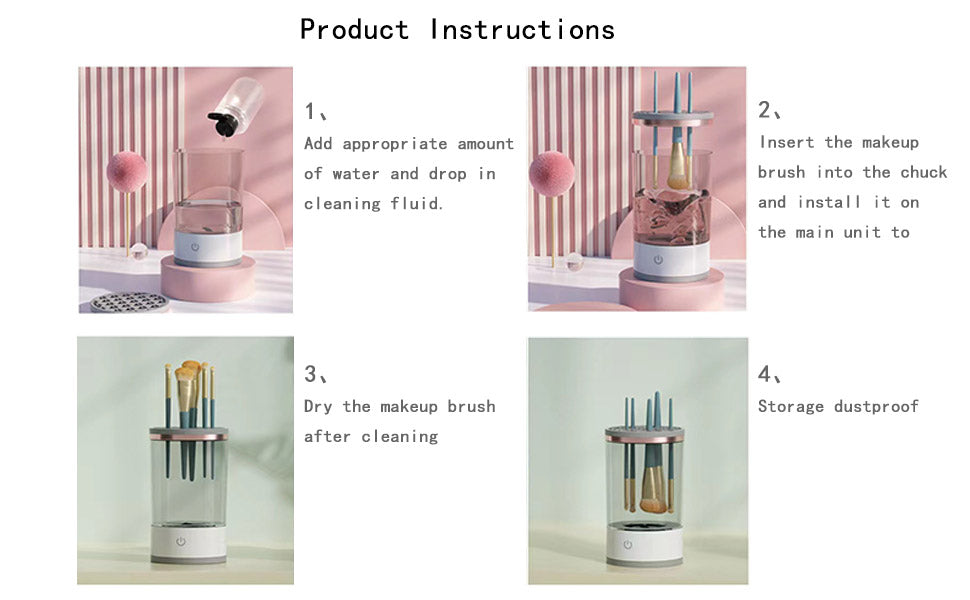 Product Instructions

1、
Add appropriate amount of water and drop in cleaning fluid.

2、
Insert the makeup brush into the chuck and install it on the main unit to

3、
Dry the makeup brush after cleaning

4、
Storage dustproof